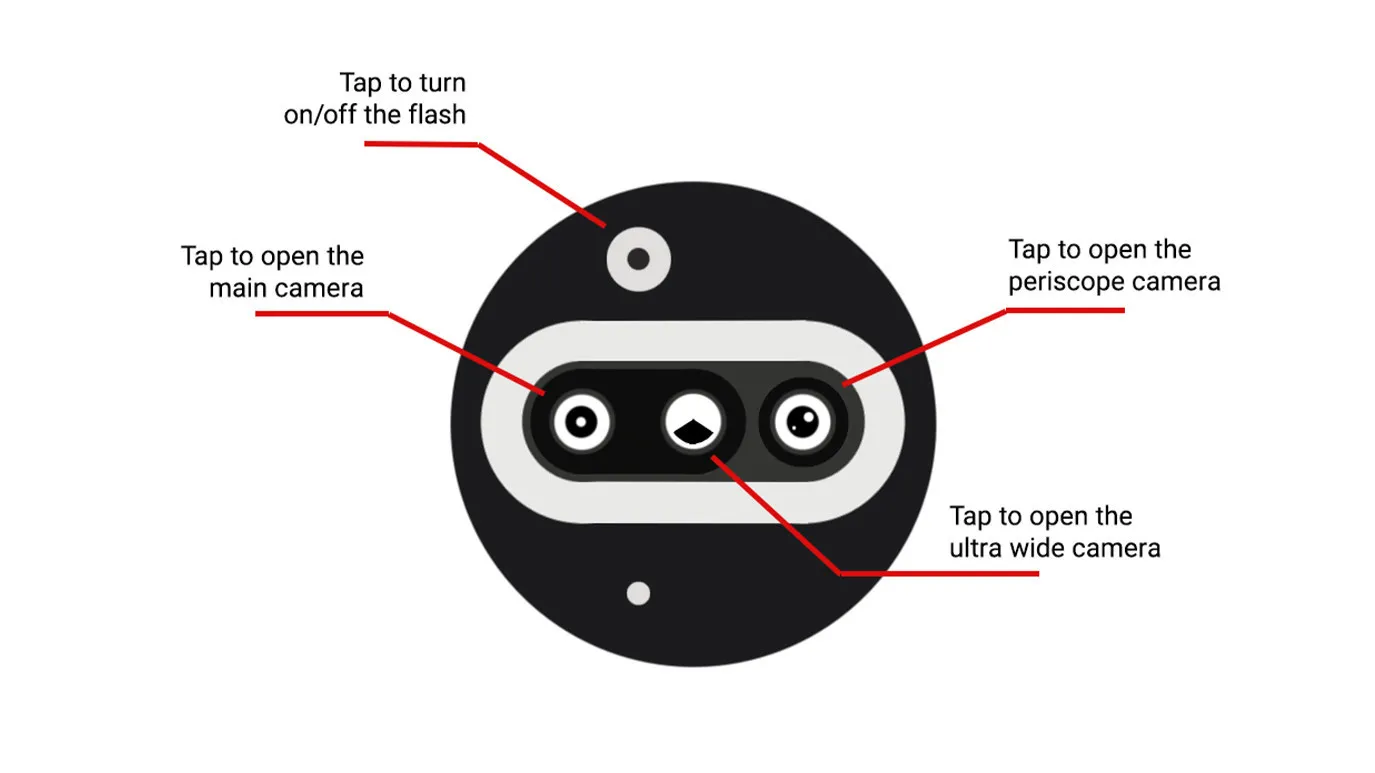 Tap to turn on/off the flash

Tap to open the main camera

Tap to open the periscope camera

Tap to open the ultra wide camera